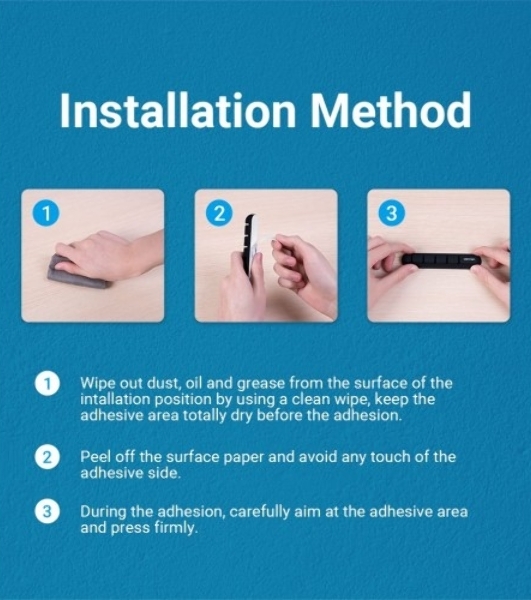 Installation Method

1

2

3

1 Wipe out dust, oil and grease from the surface of the intallation position by using a clean wipe, keep the adhesive area totally dry before the adhesion.

2 Peel off the surface paper and avoid any touch of the adhesive side.

3 During the adhesion, carefully aim at the adhesive area and press firmly.