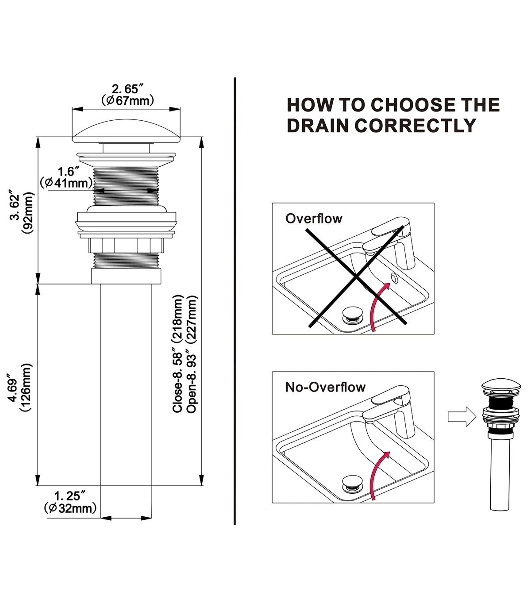 2. 65″
(⌀67mm)

1.6″
(⌀41mm)

3. 62″
(92mm)

4.69″
(126mm)

Close-8. 58″ (218mm)
Open-8. 93″ (227mm)

1. 25″
(⌀32mm)

HOW TO CHOOSE THE DRAIN CORRECTLY

Overflow

No-Overflow