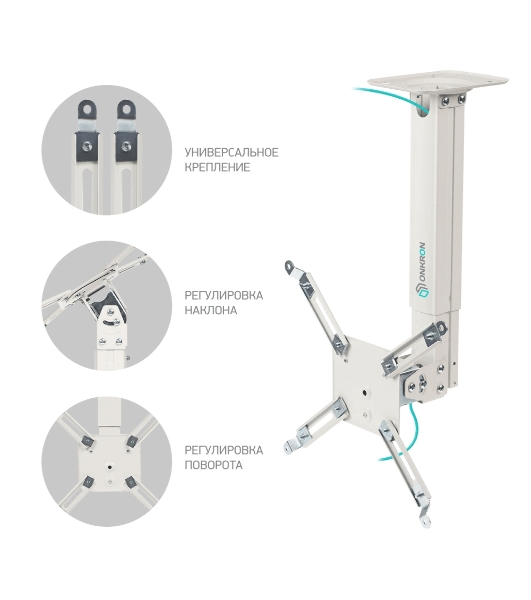 УНИВЕРСАЛЬНОЕ КРЕПЛЕНИЕ

РЕГУЛИРОВКА НАКЛОНА

РЕГУЛИРОВКА ПОВОРОТА

ONKRON